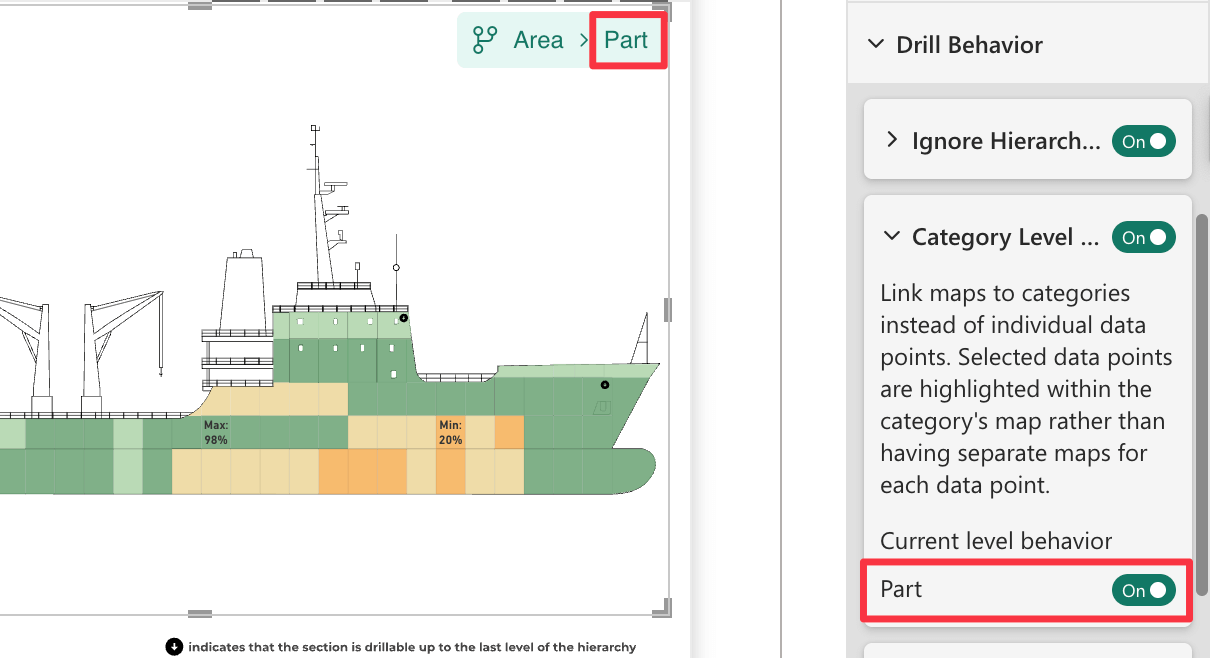 Area > Part

Max:
98%

Min:
20%

indicates that the section is drillable up to the last level of the hierarchy

Drill Behavior

Ignore Hierarch... On

Category Level ... On

Link maps to categories instead of individual data points. Selected data points are highlighted within the category's map rather than having separate maps for each data point.

Current level behavior

Part On